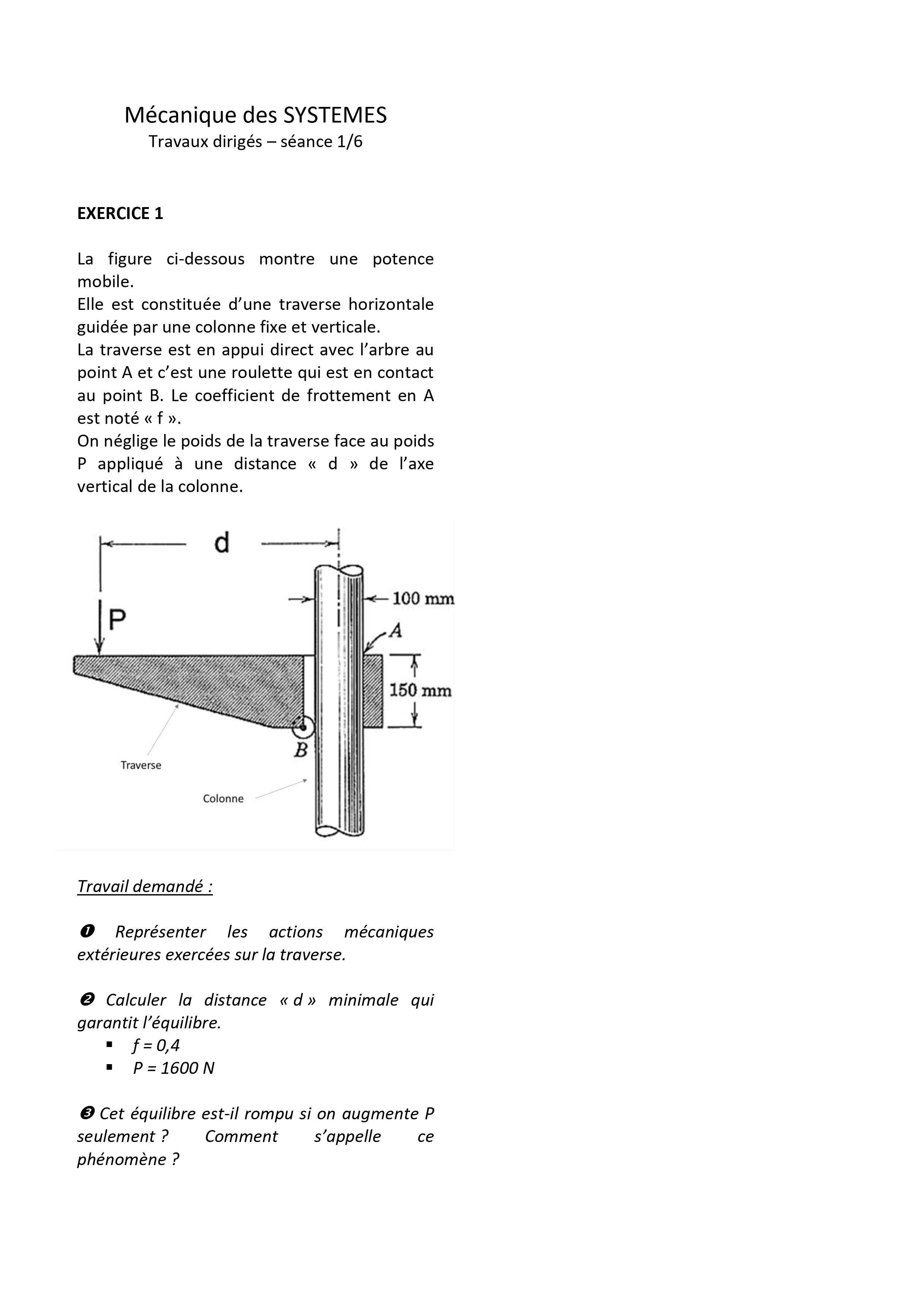 Mécanique des SYSTEMES
Travaux dirigés – séance 1/6

EXERCICE 1

La figure ci-dessous montre une potence mobile.
Elle est constituée d'une traverse horizontale guidée par une colonne fixe et verticale.
La traverse est en appui direct avec l'arbre au point A et c'est une roulette qui est en contact au point B. Le coefficient de frottement en A est noté « f ».
On néglige le poids de la traverse face au poids P appliqué à une distance « d » de l'axe vertical de la colonne.

d
P
100 mm
A
150 mm
B
Traverse
Colonne

Travail demandé :

❶ Représenter les actions mécaniques extérieures exercées sur la traverse.

❷ Calculer la distance « d » minimale qui garantit l'équilibre.
▪ f = 0,4
▪ P = 1600 N

❸ Cet équilibre est-il rompu si on augmente P seulement ? Comment s'appelle ce phénomène ?